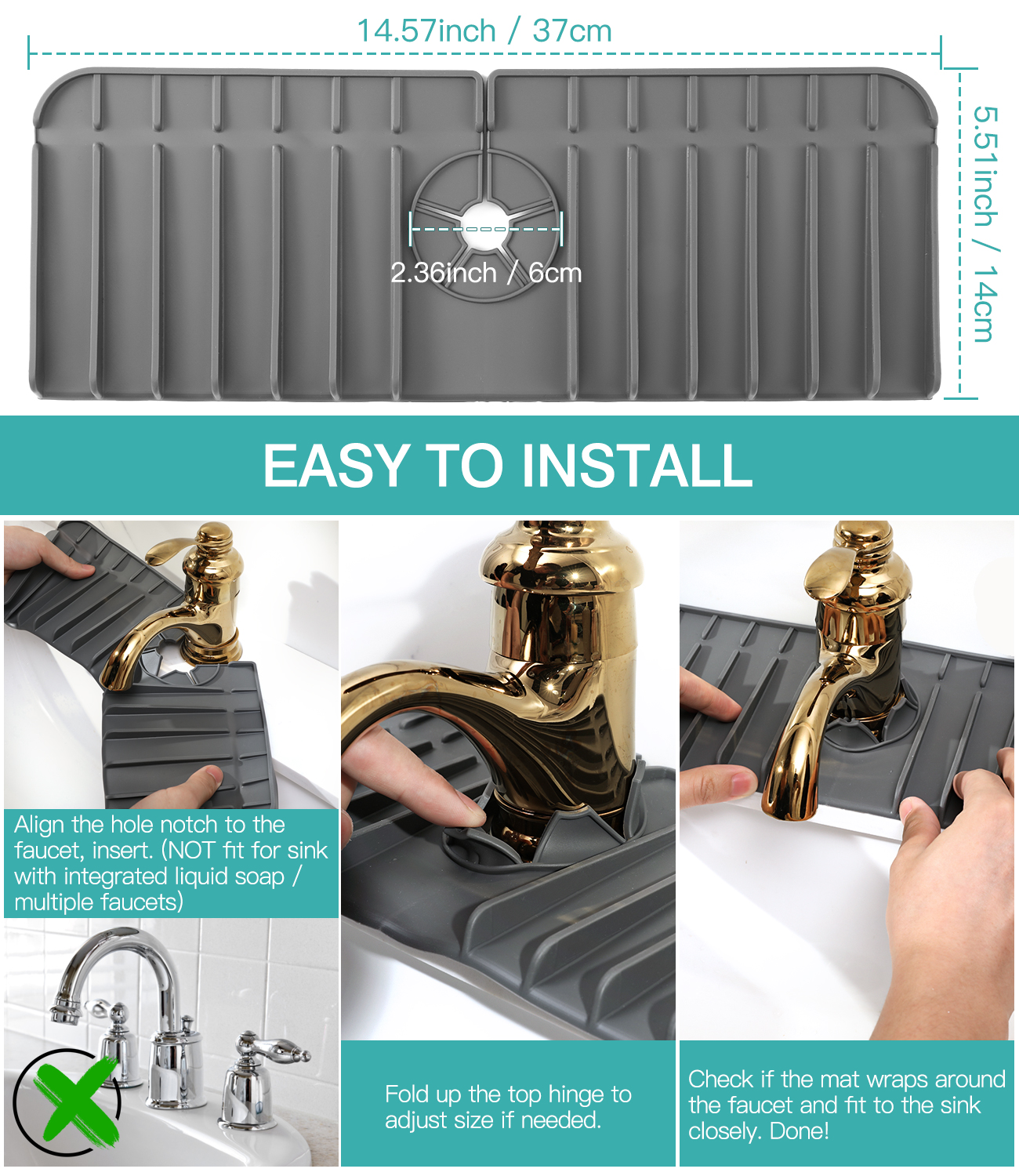 14.57inch / 37cm

5.51inch / 14cm

2.36inch / 6cm

EASY TO INSTALL

Align the hole notch to the faucet, insert. (NOT fit for sink with integrated liquid soap / multiple faucets)

Fold up the top hinge to adjust size if needed.

Check if the mat wraps around the faucet and fit to the sink closely. Done!