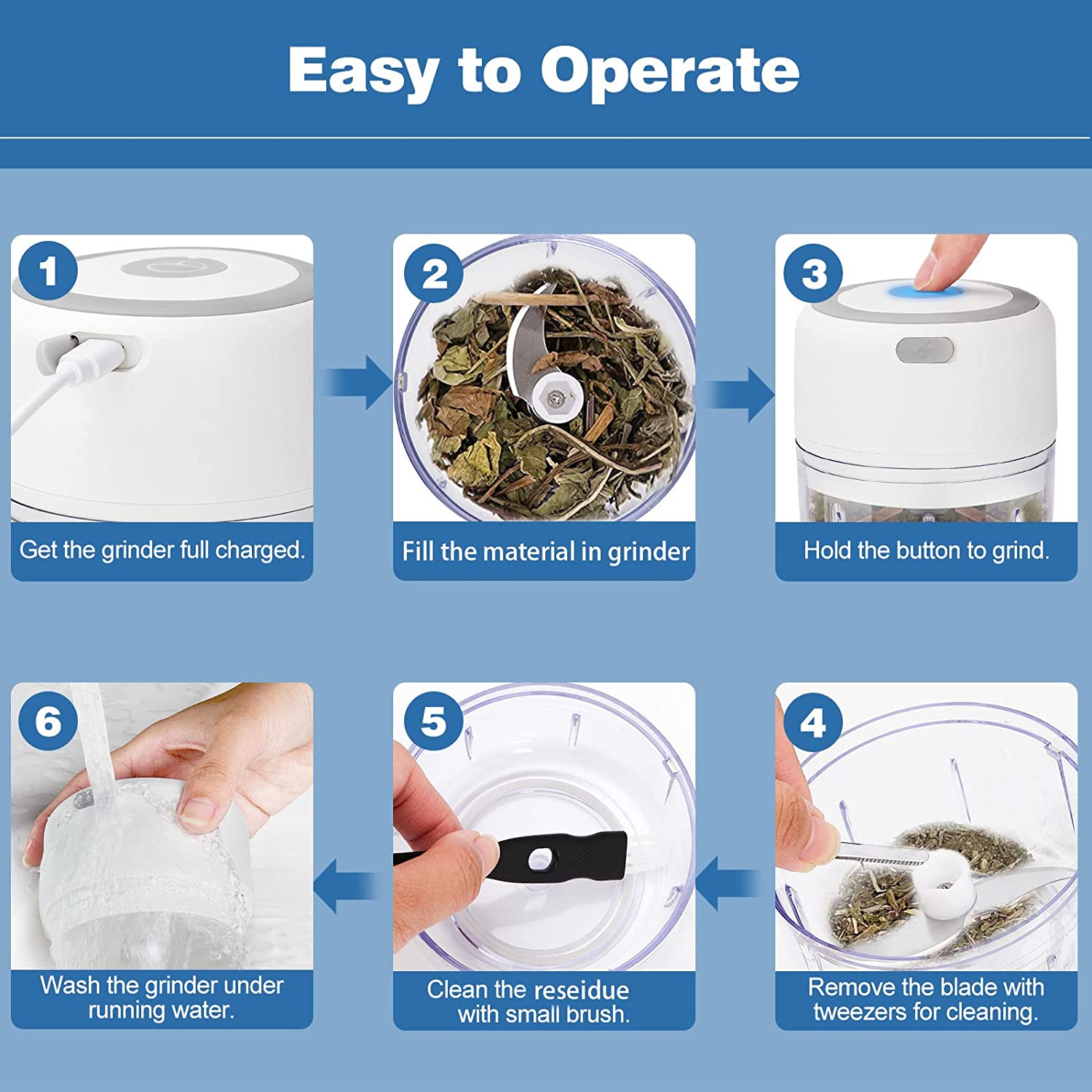 Easy to Operate

1
Get the grinder full charged.

2
Fill the material in grinder

3
Hold the button to grind.

4
Remove the blade with tweezers for cleaning.

5
Clean the reseidue with small brush.

6
Wash the grinder under running water.