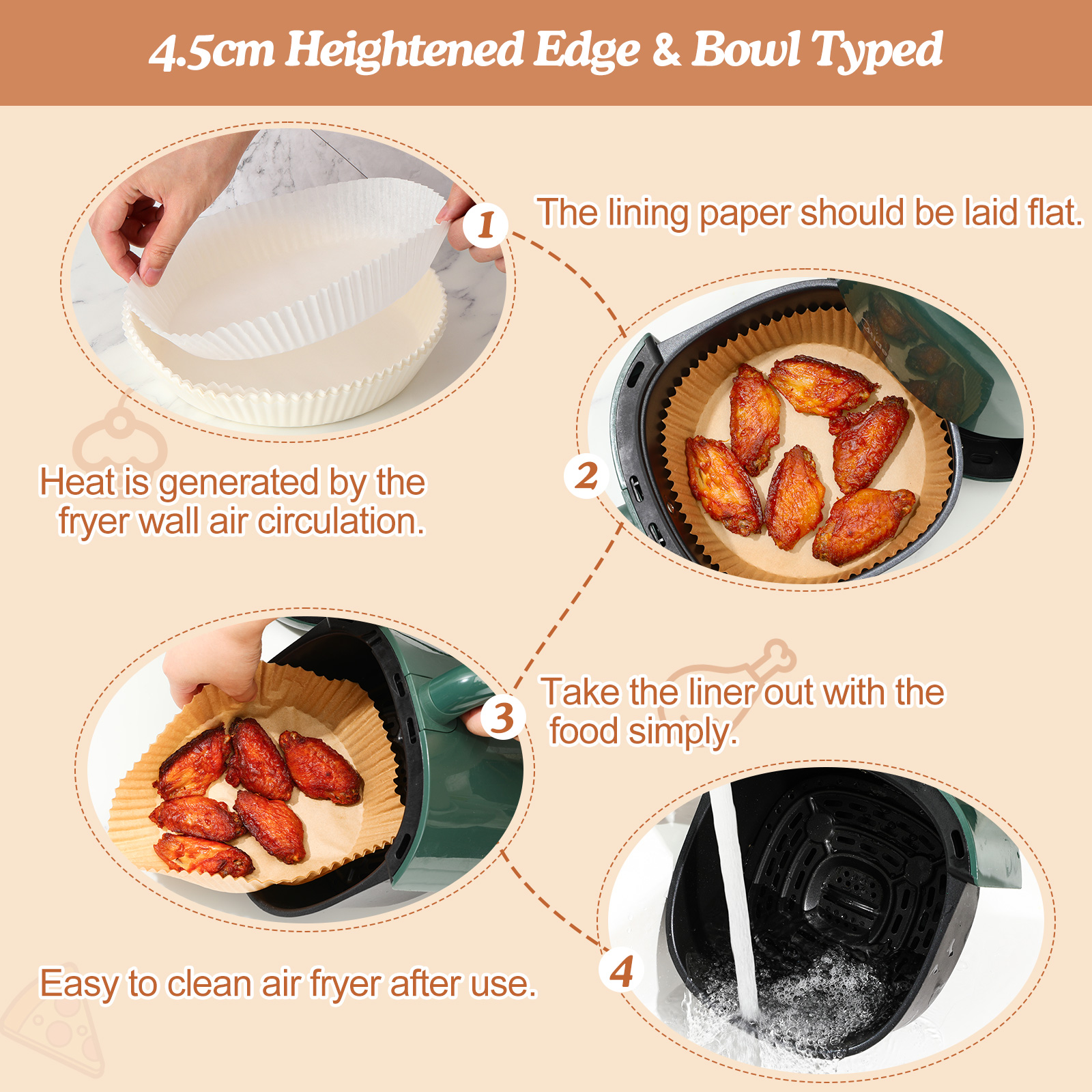 4.5cm Heightened Edge & Bowl Typed

1

The lining paper should be laid flat.

2

Heat is generated by the fryer wall air circulation.

3

Take the liner out with the food simply.

4

Easy to clean air fryer after use.