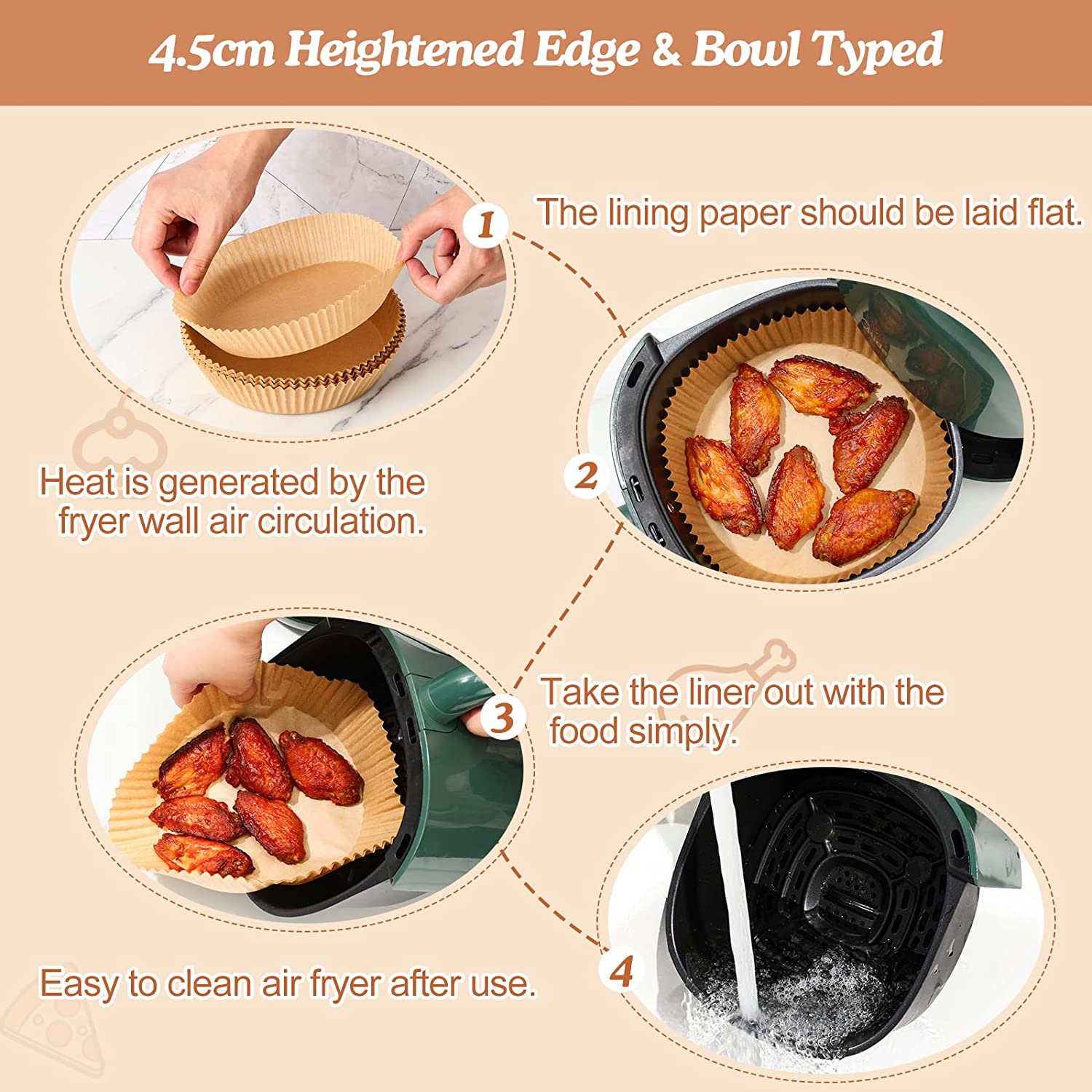 4.5cm Heightened Edge & Bowl Typed

1

The lining paper should be laid flat.

2

Heat is generated by the fryer wall air circulation.

3

Take the liner out with the food simply.

4

Easy to clean air fryer after use.